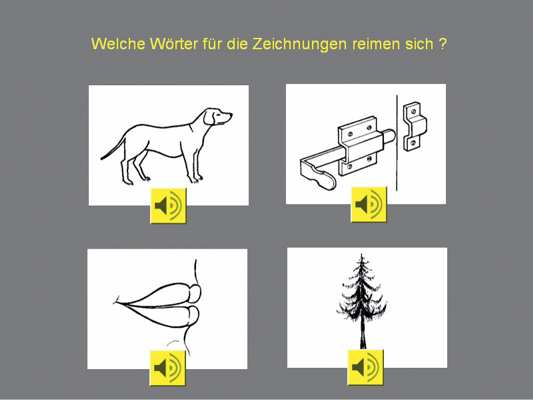 Welche Wörter für die Zeichnungen reimen sich ?